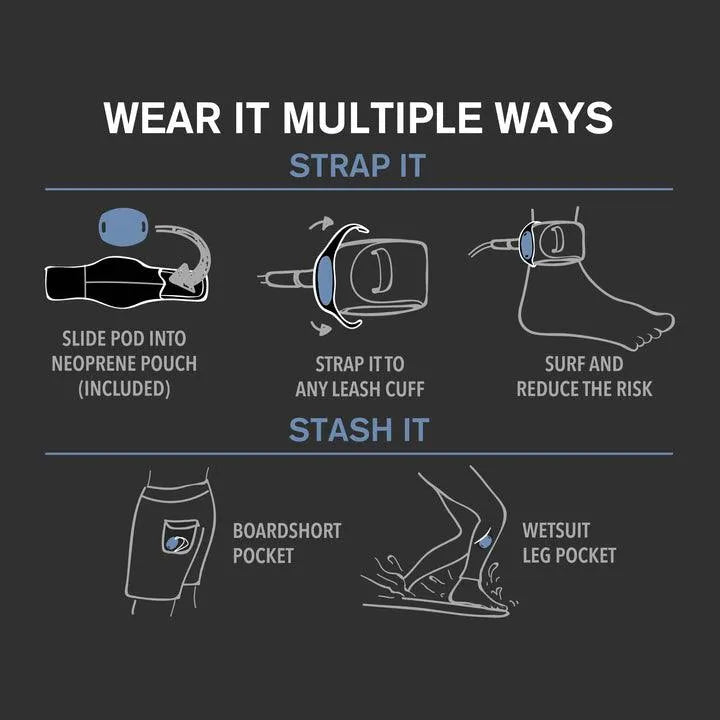 WEAR IT MULTIPLE WAYS

STRAP IT

SLIDE POD INTO NEOPRENE POUCH (INCLUDED)

STRAP IT TO ANY LEASH CUFF

SURF AND REDUCE THE RISK

STASH IT

BOARDSHORT POCKET

WETSUIT LEG POCKET